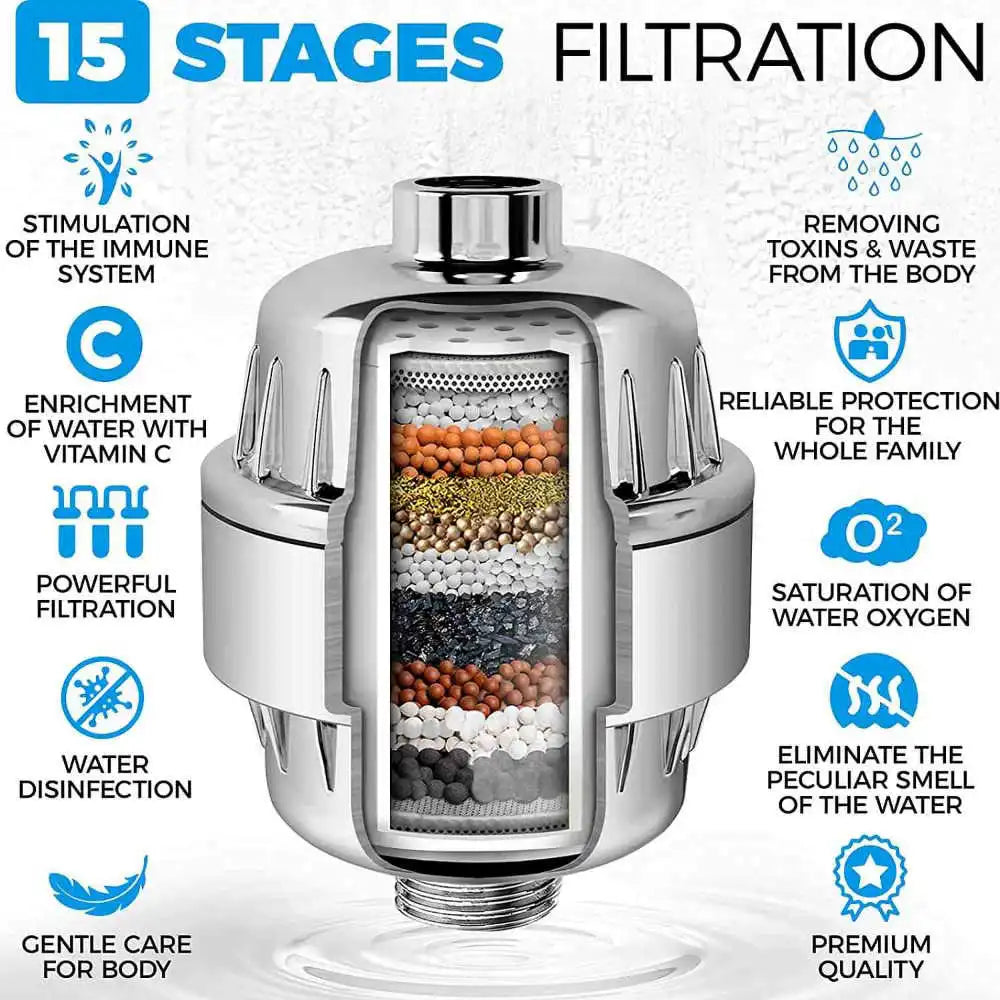 15 STAGES FILTRATION

STIMULATION OF THE IMMUNE SYSTEM

C

ENRICHMENT OF WATER WITH VITAMIN C

POWERFUL FILTRATION

WATER DISINFECTION

GENTLE CARE FOR BODY

REMOVING TOXINS & WASTE FROM THE BODY

RELIABLE PROTECTION FOR THE WHOLE FAMILY

$O^2$

SATURATION OF WATER OXYGEN

ELIMINATE THE PECULIAR SMELL OF THE WATER

PREMIUM QUALITY